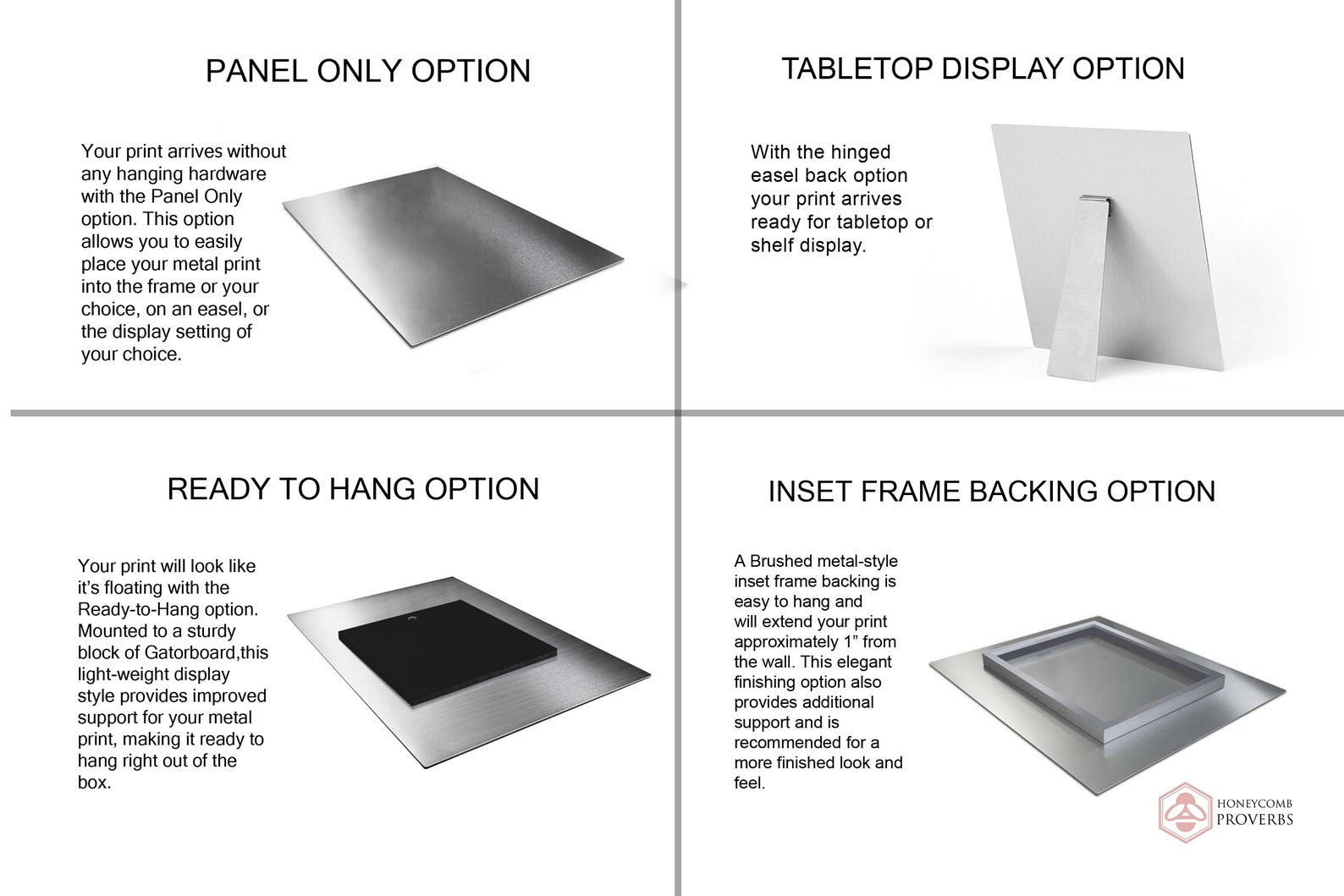 PANEL ONLY OPTION

Your print arrives without any hanging hardware with the Panel Only option. This option allows you to easily place your metal print into the frame or your choice, on an easel, or the display setting of your choice.

TABLETOP DISPLAY OPTION

With the hinged easel back option your print arrives ready for tabletop or shelf display.

READY TO HANG OPTION

Your print will look like it's floating with the Ready-to-Hang option. Mounted to a sturdy block of Gatorboard,this light-weight display style provides improved support for your metal print, making it ready to hang right out of the box.

INSET FRAME BACKING OPTION

A Brushed metal-style inset frame backing is easy to hang and will extend your print approximately 1" from the wall. This elegant finishing option also provides additional support and is recommended for a more finished look and feel.

HONEYCOMB PROVERBS